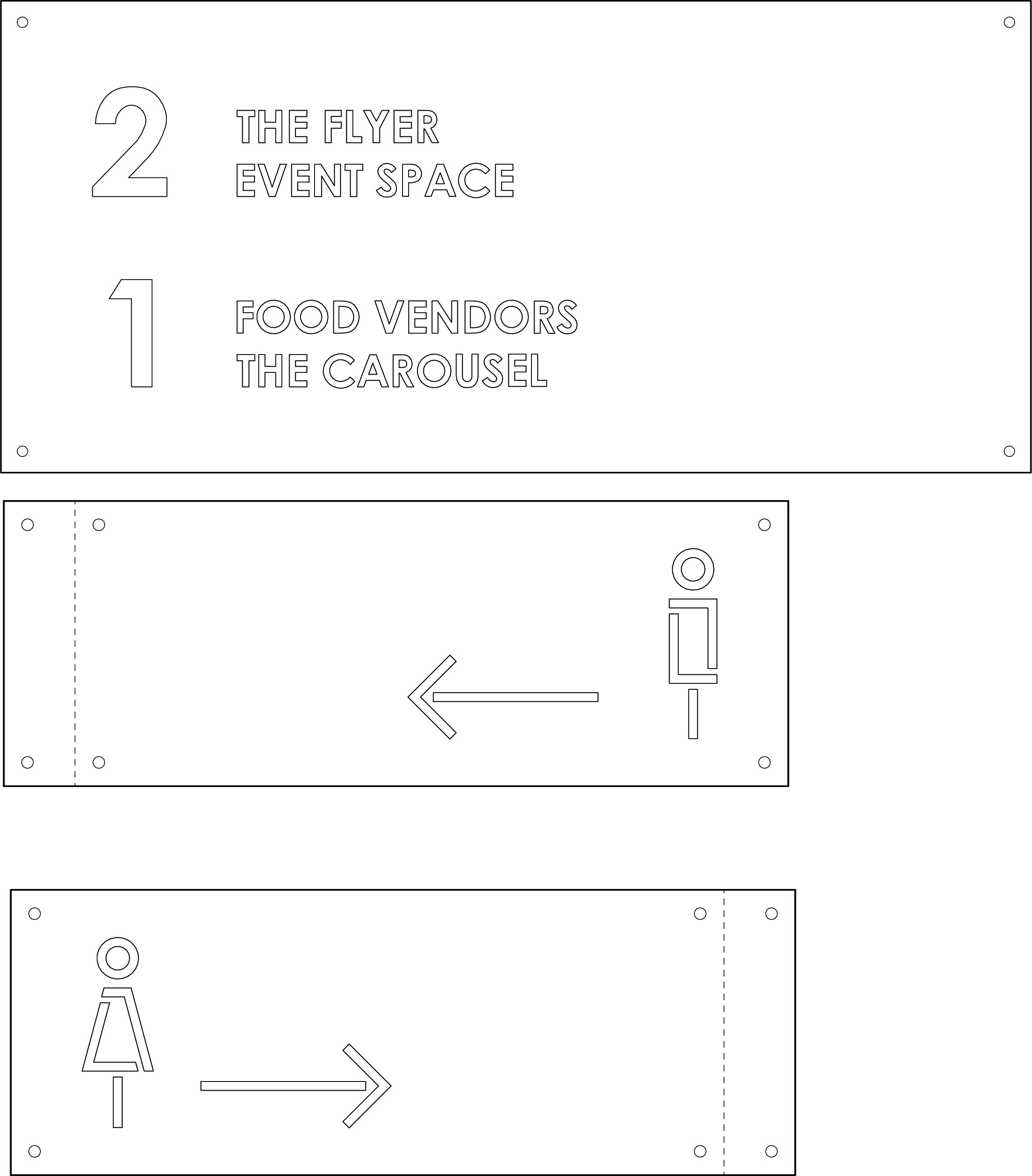 2

THE FLYER
EVENT SPACE

1

FOOD VENDORS
THE CAROUSEL